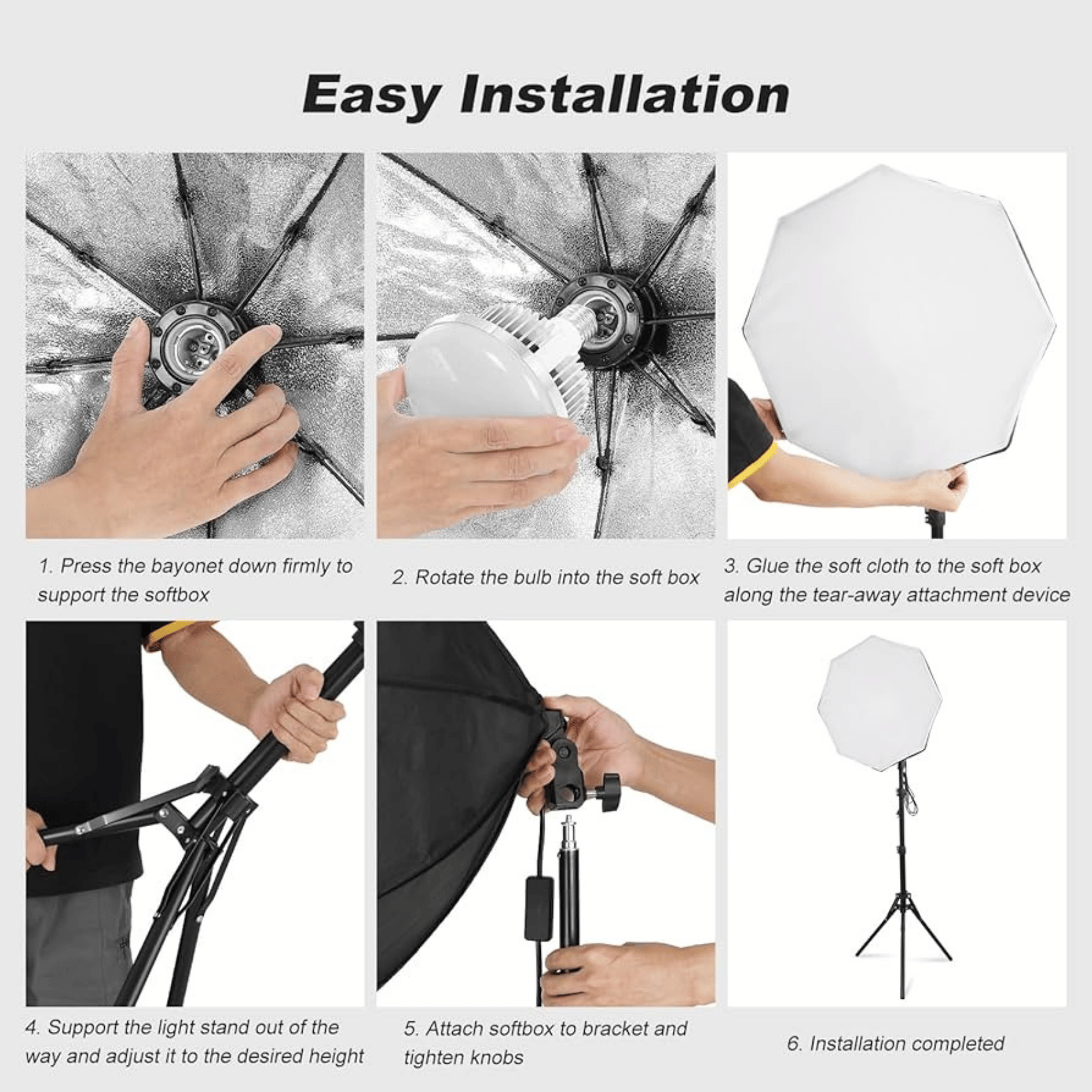 Easy Installation

1. Press the bayonet down firmly to support the softbox

2. Rotate the bulb into the soft box

3. Glue the soft cloth to the soft box along the tear-away attachment device

4. Support the light stand out of the way and adjust it to the desired height

5. Attach softbox to bracket and tighten knobs

6. Installation completed